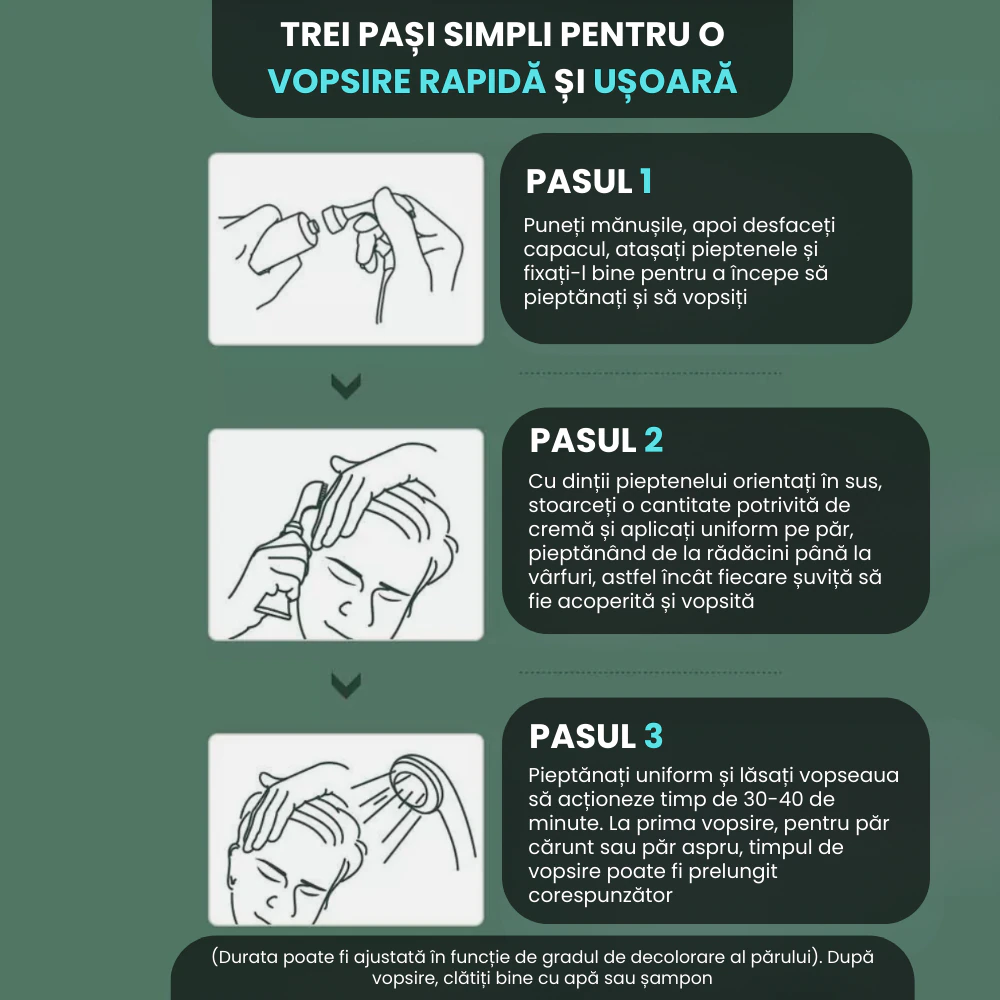 TREI PAȘI SIMPLI PENTRU O VOPSIRE RAPIDĂ ȘI UȘOARĂ

PASUL 1

Puneți mănușile, apoi desfaceți capacul, atașați pieptenele și fixați-l bine pentru a începe să pieptănați și să vopsiți

PASUL 2

Cu dinții pieptenelui orientați în sus, stoarceți o cantitate potrivită de cremă și aplicați uniform pe păr, pieptănând de la rădăcini până la vârfuri, astfel încât fiecare șuviță să fie acoperită și vopsită

PASUL 3

Pieptănați uniform și lăsați vopseaua să acționeze timp de 30-40 de minute. La prima vopsire, pentru păr cărunt sau păr aspru, timpul de vopsire poate fi prelungit corespunzător

(Durata poate fi ajustată în funcție de gradul de decolorare al părului). După vopsire, clătiți bine cu apă sau șampon